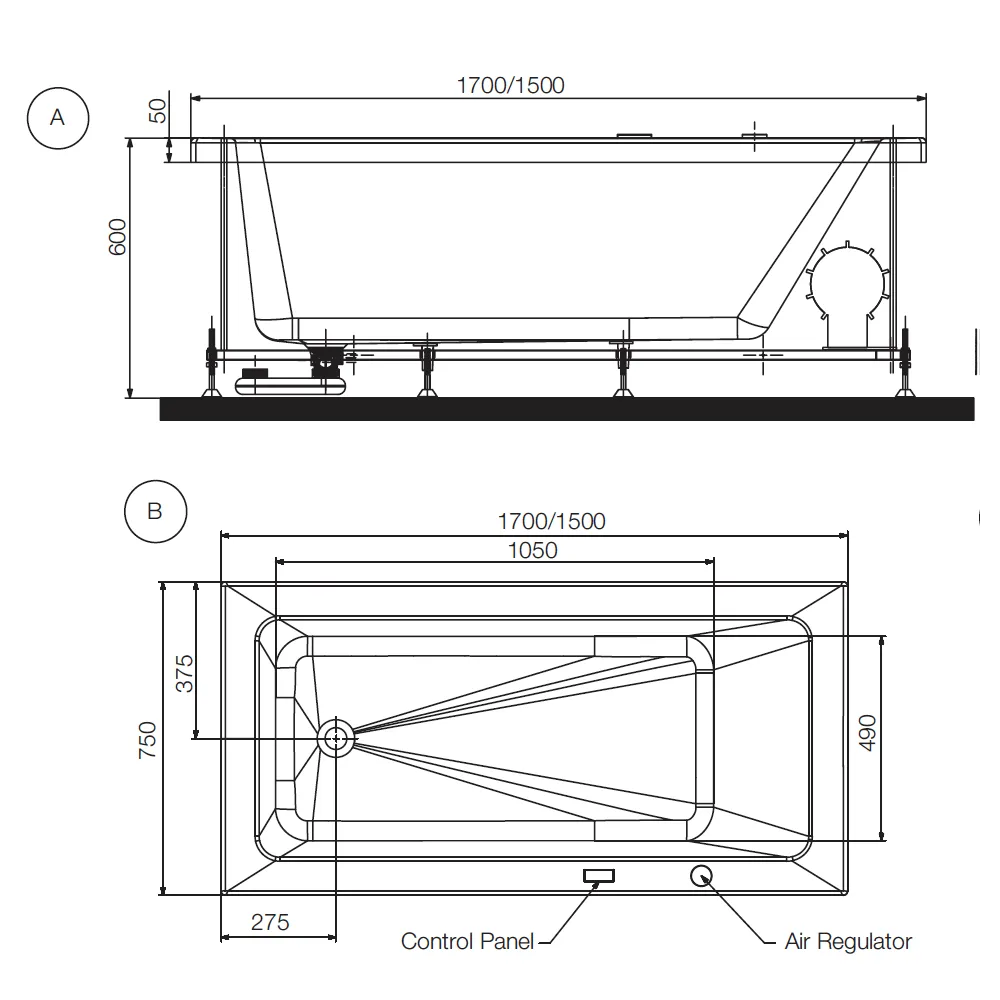 A

1700/1500

50

600

B

1700/1500

1050

375

750

490

275

Control Panel

Air Regulator